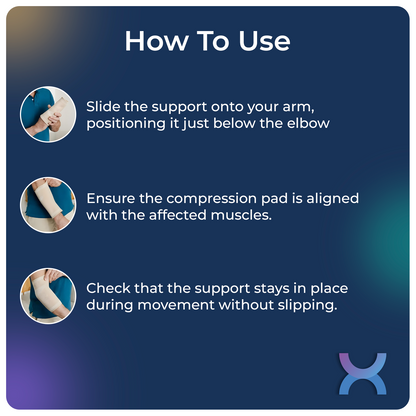 How To Use

Slide the support onto your arm, positioning it just below the elbow

Ensure the compression pad is aligned with the affected muscles.

Check that the support stays in place during movement without slipping.