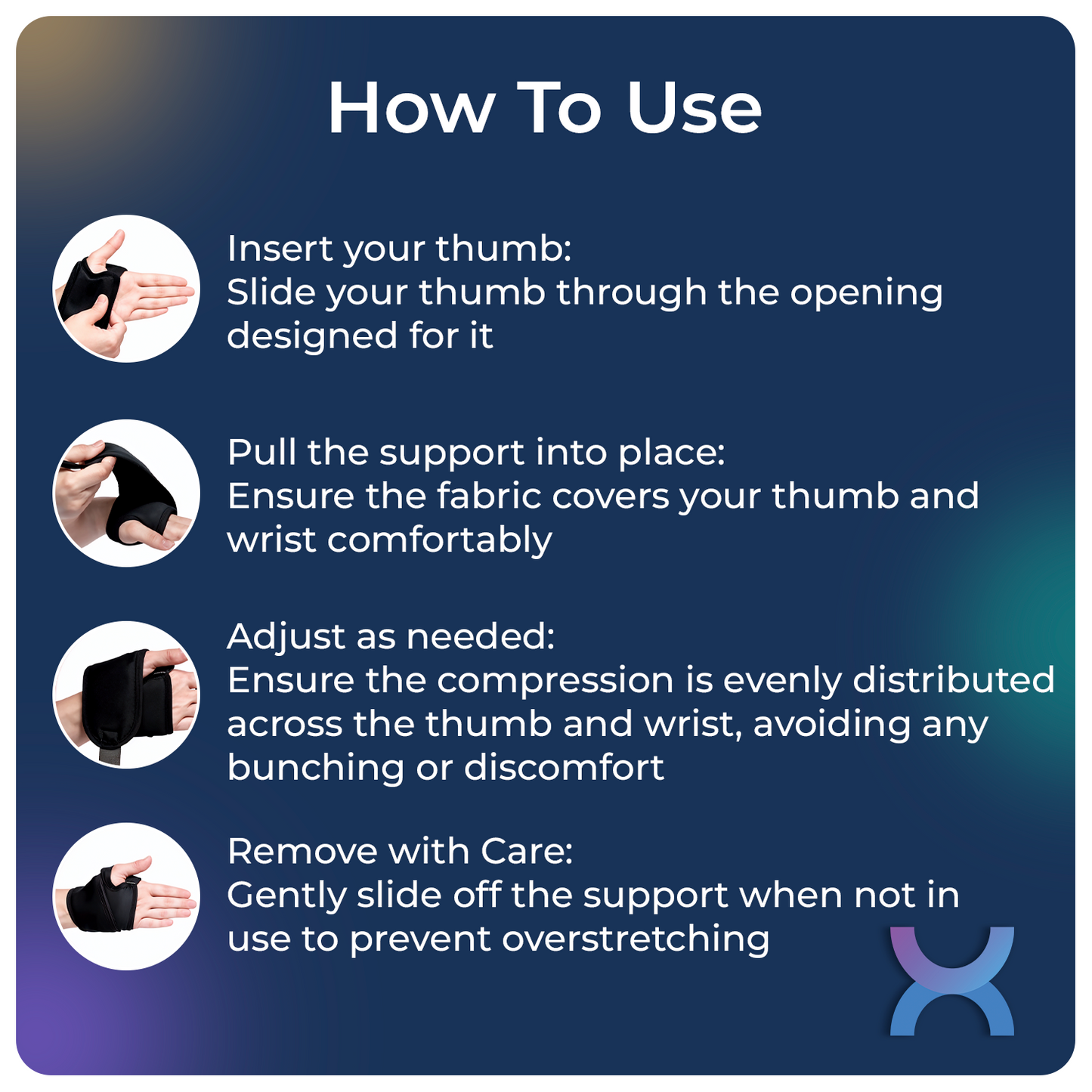 How To Use

Insert your thumb:
Slide your thumb through the opening designed for it

Pull the support into place:
Ensure the fabric covers your thumb and wrist comfortably

Adjust as needed:
Ensure the compression is evenly distributed across the thumb and wrist, avoiding any bunching or discomfort

Remove with Care:
Gently slide off the support when not in use to prevent overstretching