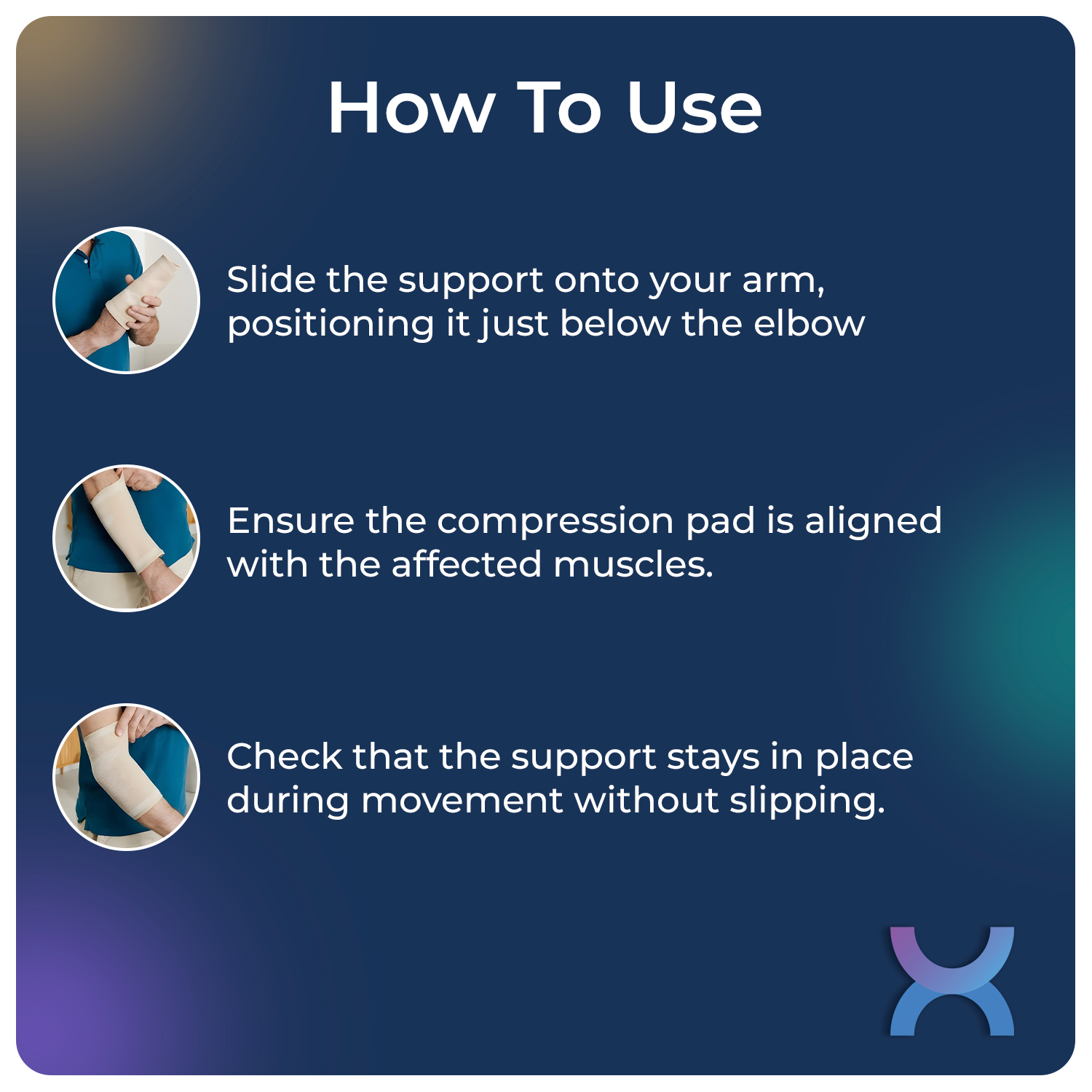 How To Use

Slide the support onto your arm, positioning it just below the elbow

Ensure the compression pad is aligned with the affected muscles.

Check that the support stays in place during movement without slipping.