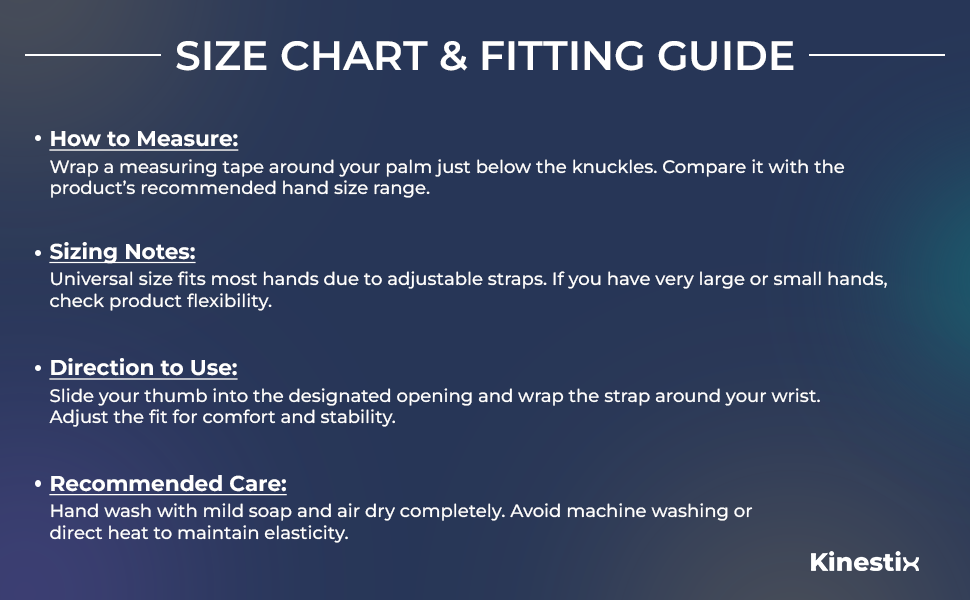 SIZE CHART & FITTING GUIDE

• How to Measure:
Wrap a measuring tape around your palm just below the knuckles. Compare it with the product's recommended hand size range.

• Sizing Notes:
Universal size fits most hands due to adjustable straps. If you have very large or small hands, check product flexibility.

• Direction to Use:
Slide your thumb into the designated opening and wrap the strap around your wrist. Adjust the fit for comfort and stability.

• Recommended Care:
Hand wash with mild soap and air dry completely. Avoid machine washing or direct heat to maintain elasticity.

Kinestix