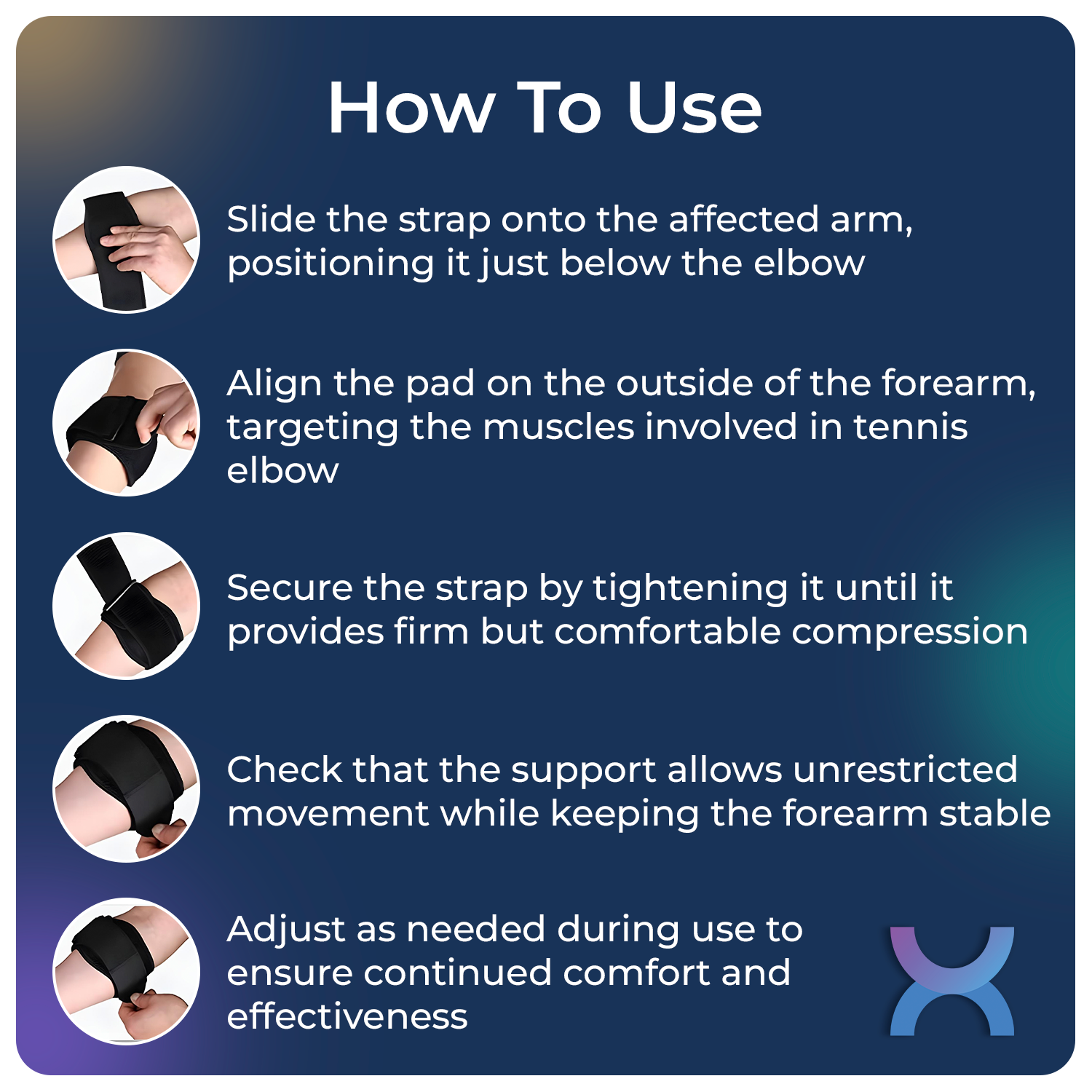 How To Use

Slide the strap onto the affected arm, positioning it just below the elbow

Align the pad on the outside of the forearm, targeting the muscles involved in tennis elbow

Secure the strap by tightening it until it provides firm but comfortable compression

Check that the support allows unrestricted movement while keeping the forearm stable

Adjust as needed during use to ensure continued comfort and effectiveness